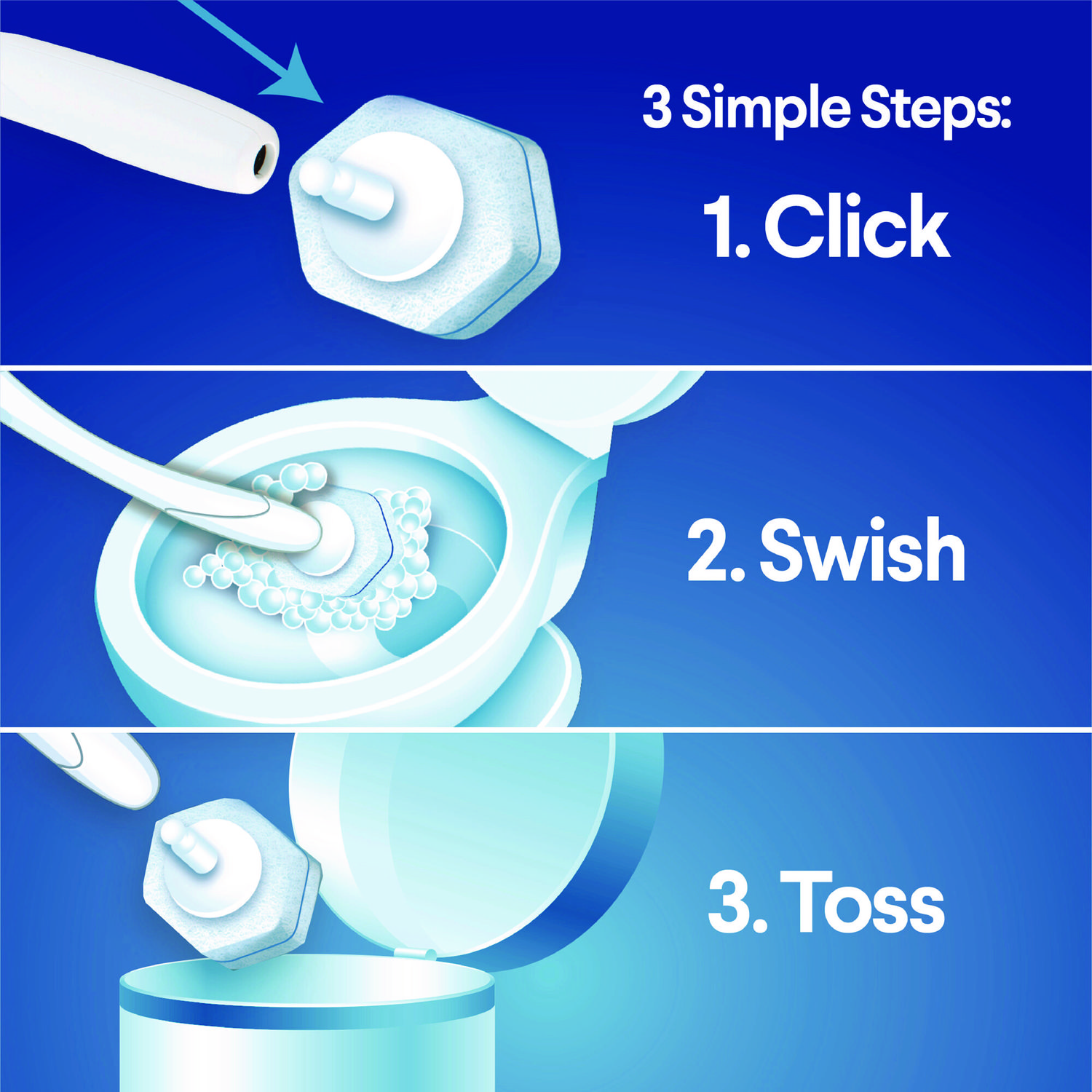 3 Simple Steps:

1. Click

2. Swish

3. Toss