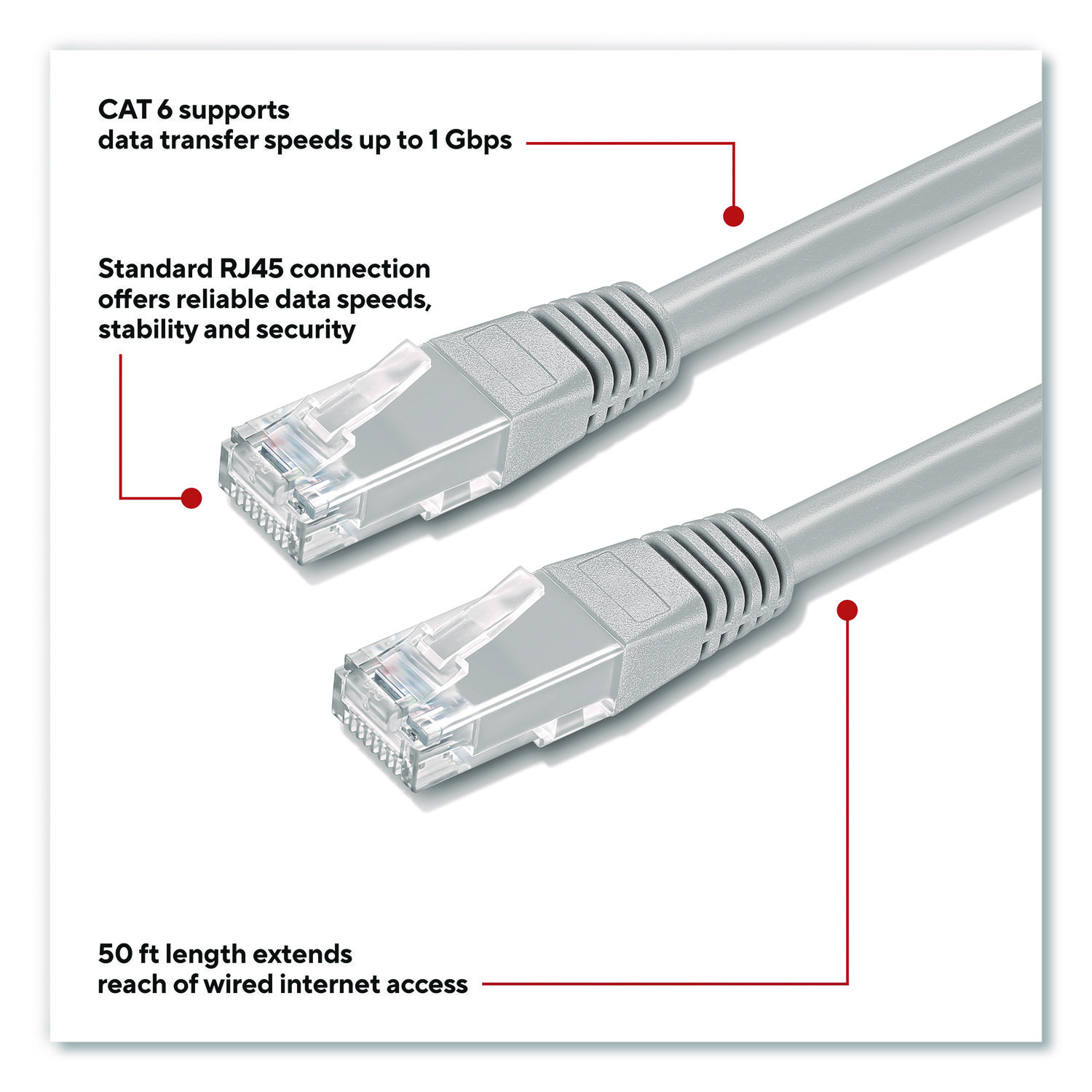 CAT 6 supports data transfer speeds up to 1 Gbps

Standard RJ45 connection offers reliable data speeds, stability and security

50 ft length extends reach of wired internet access