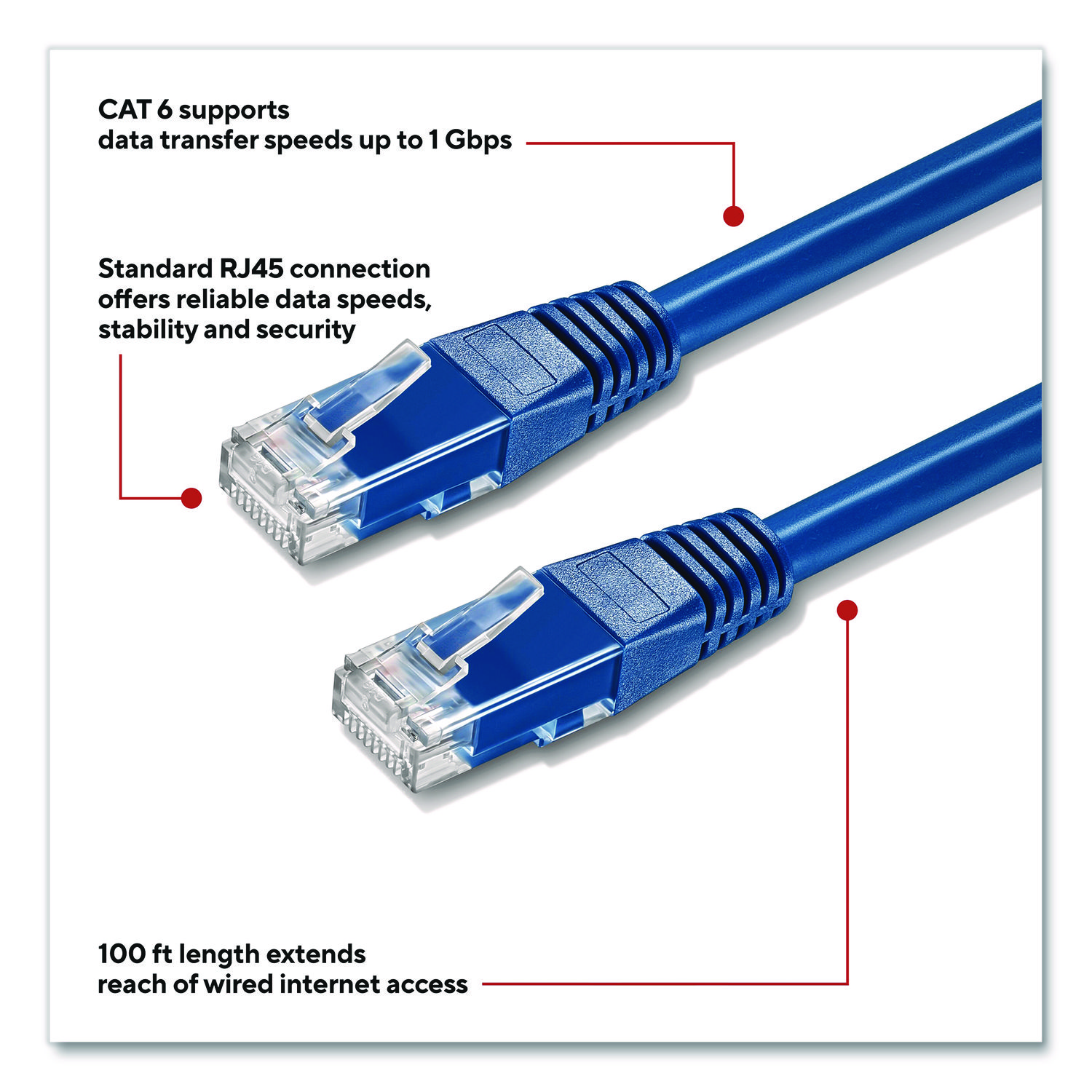 CAT 6 supports
data transfer speeds up to 1 Gbps

Standard RJ45 connection
offers reliable data speeds,
stability and security

100 ft length extends
reach of wired internet access