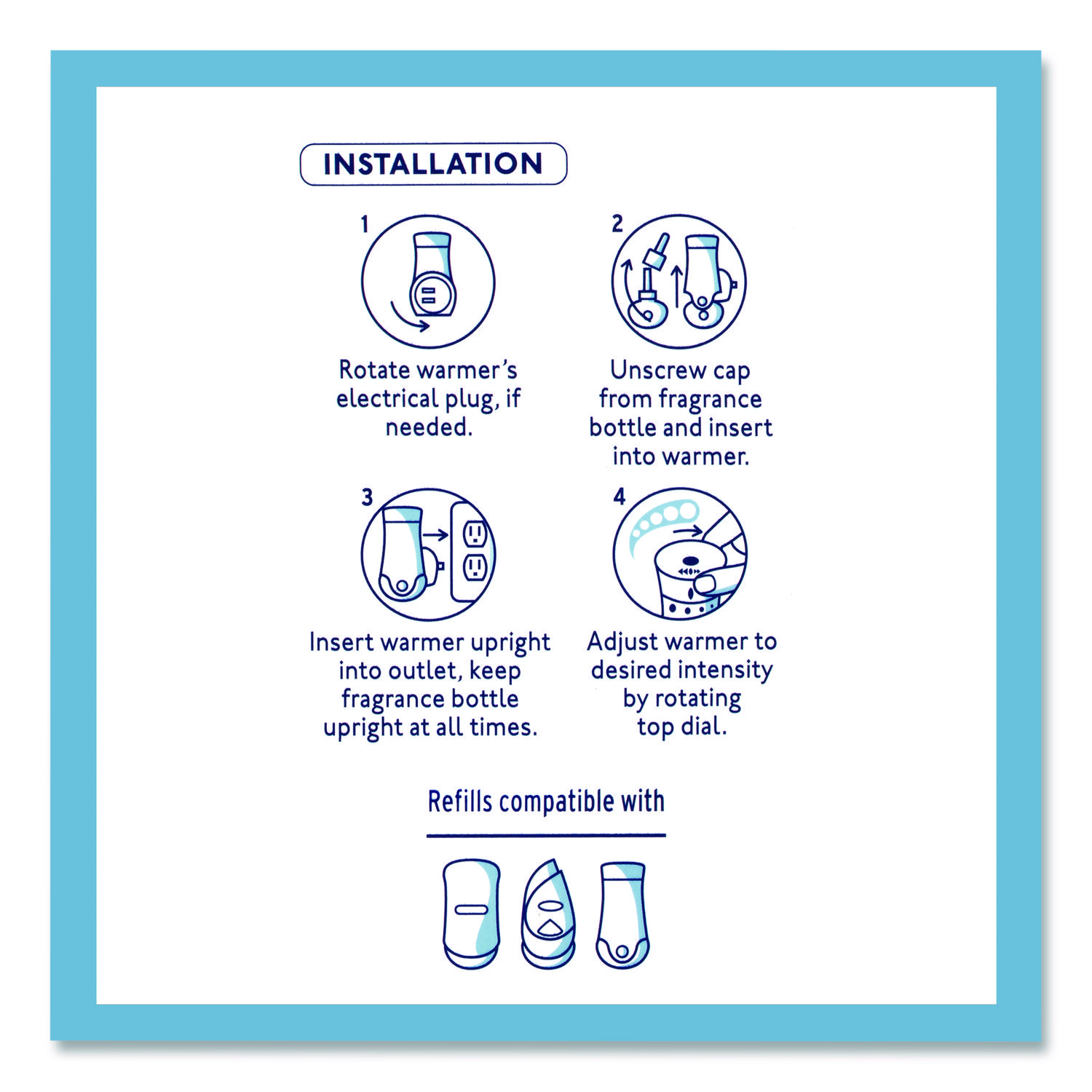 INSTALLATION

1

Rotate warmer's electrical plug, if needed.

2

Unscrew cap from fragrance bottle and insert into warmer.

3

Insert warmer upright into outlet, keep fragrance bottle upright at all times.

4

Adjust warmer to desired intensity by rotating top dial.

Refills compatible with