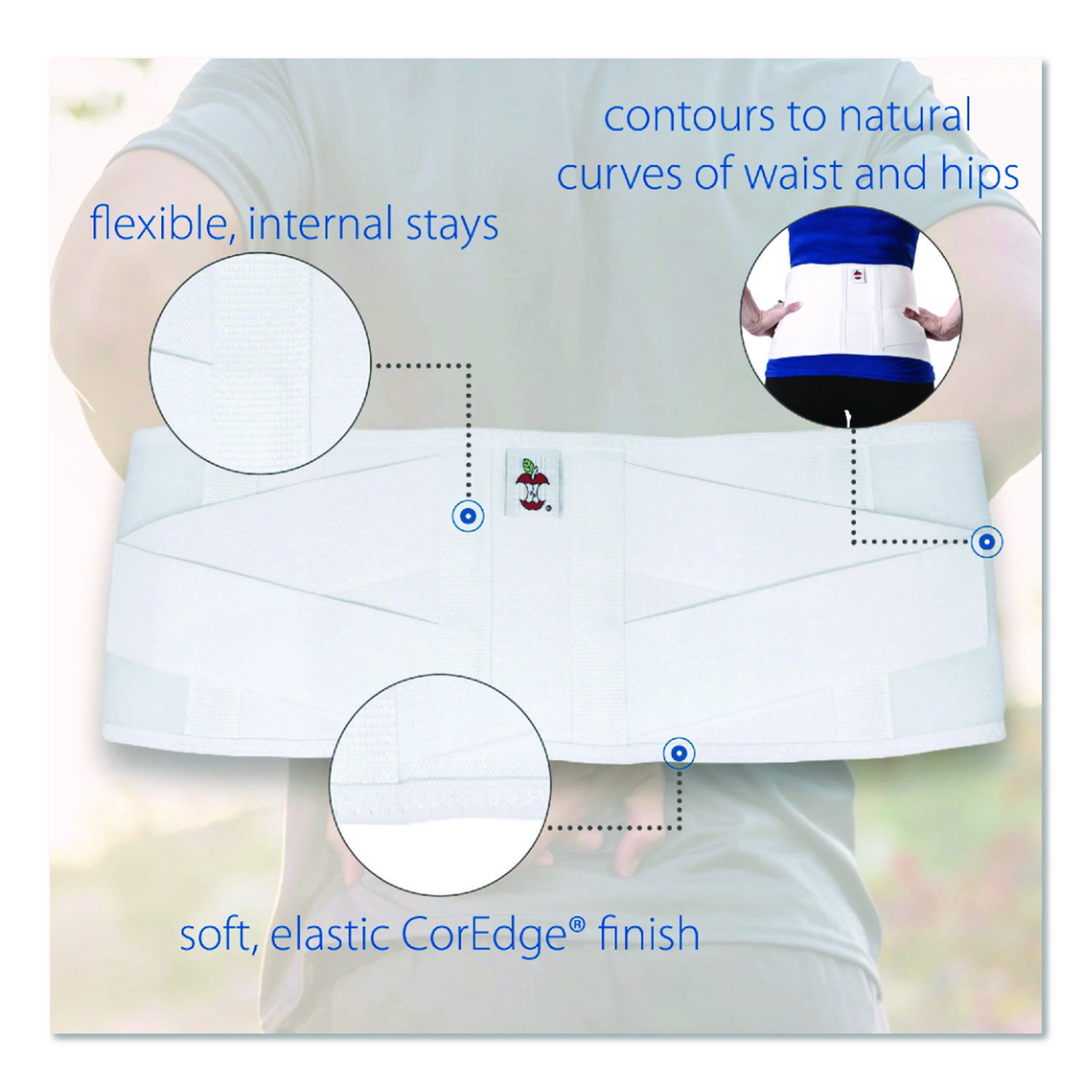 contours to natural curves of waist and hips

flexible, internal stays

soft, elastic CorEdge® finish