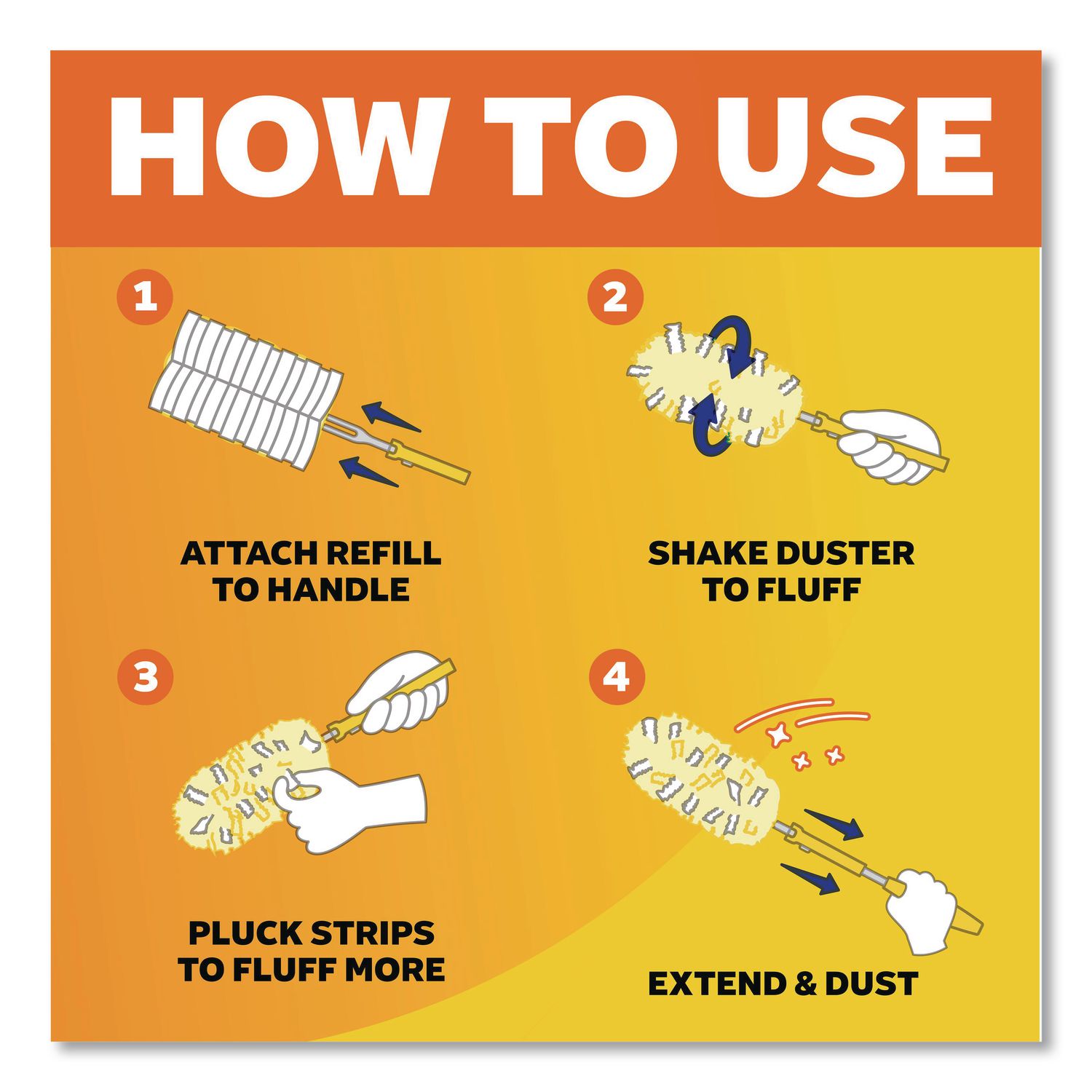 HOW TO USE

1

ATTACH REFILL TO HANDLE

2

SHAKE DUSTER TO FLUFF

3

PLUCK STRIPS TO FLUFF MORE

4

EXTEND & DUST