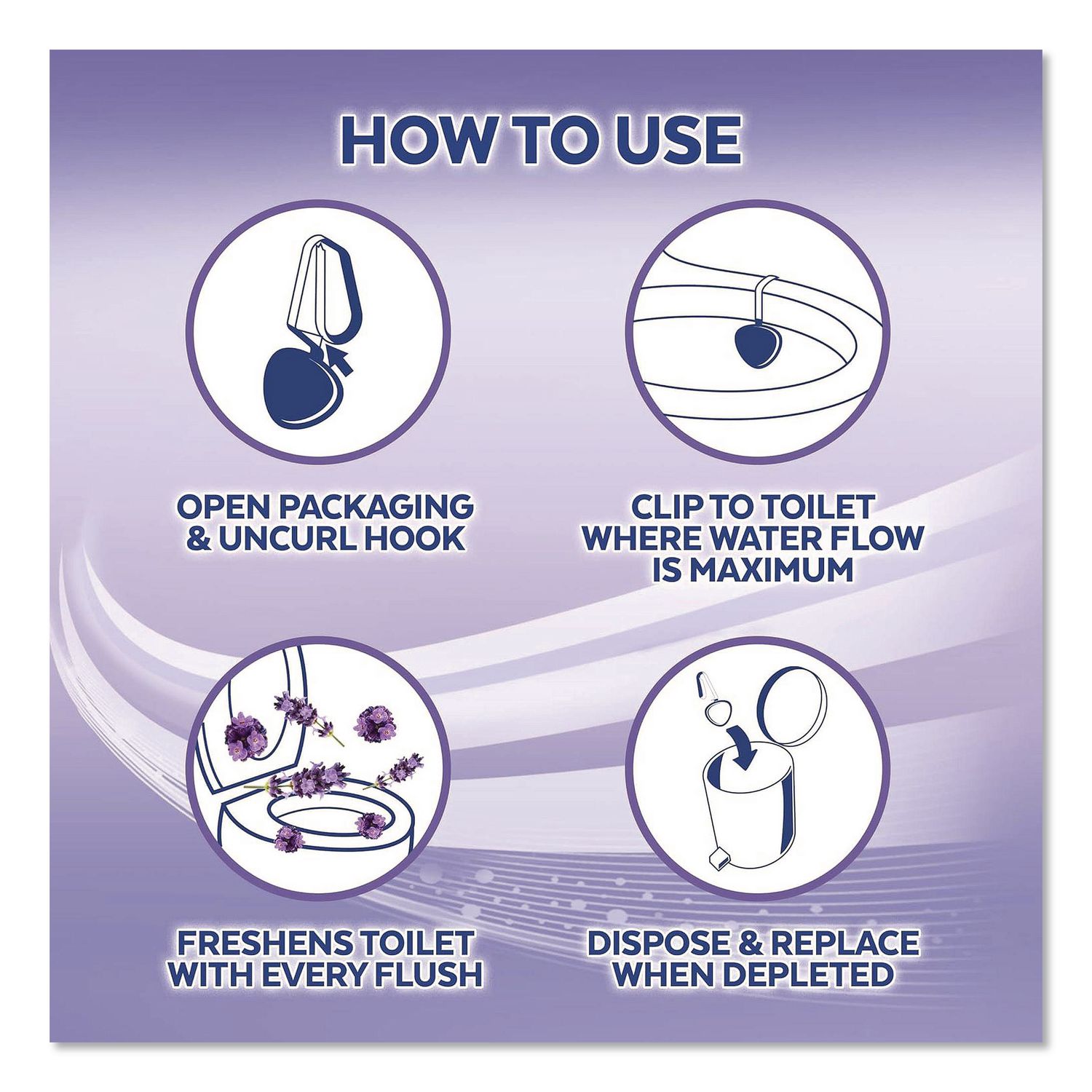 HOW TO USE

OPEN PACKAGING & UNCURL HOOK

CLIP TO TOILET WHERE WATER FLOW IS MAXIMUM

FRESHENS TOILET WITH EVERY FLUSH

DISPOSE & REPLACE WHEN DEPLETED