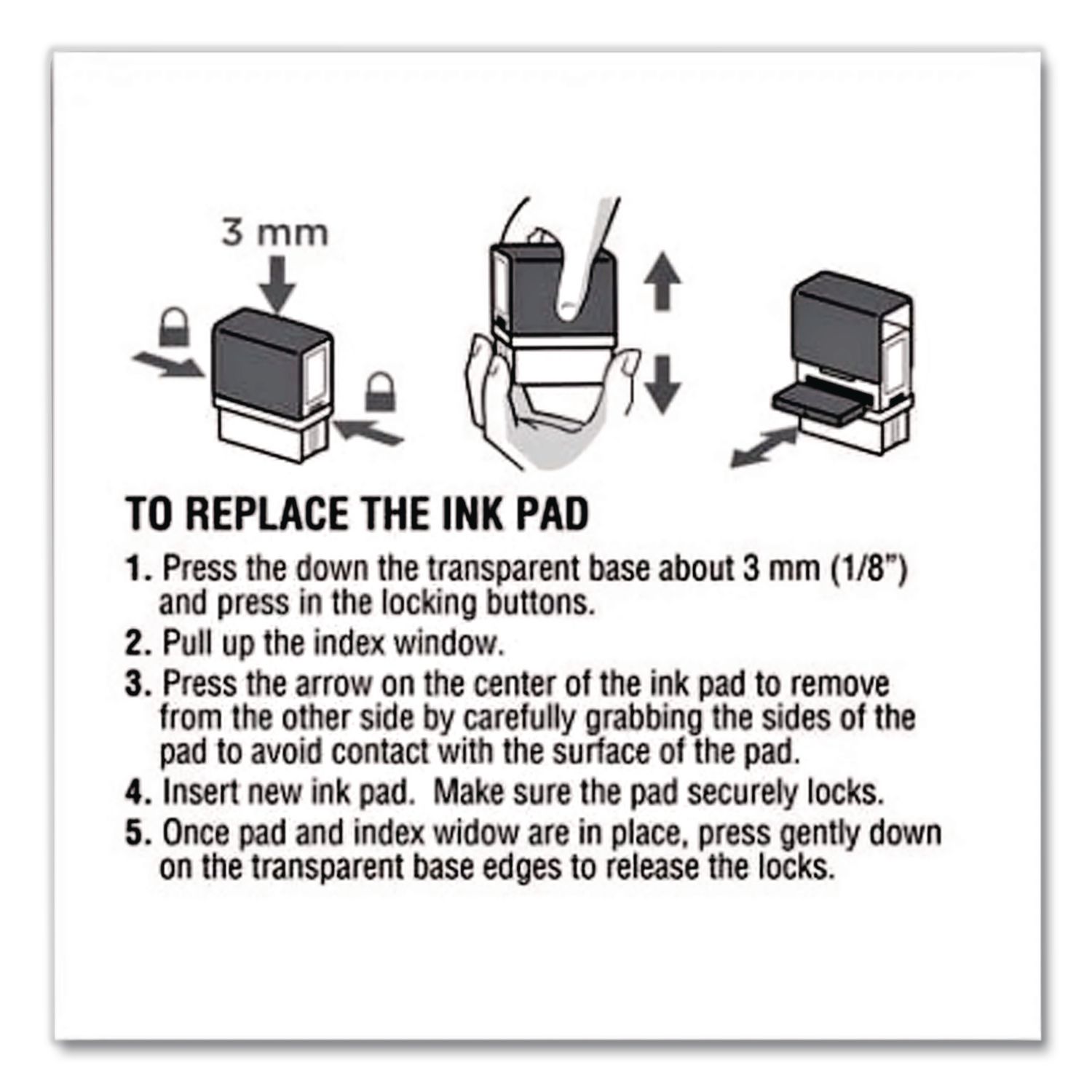 3 mm

TO REPLACE THE INK PAD

1. Press the down the transparent base about 3 mm (1/8") and press in the locking buttons.
2. Pull up the index window.
3. Press the arrow on the center of the ink pad to remove from the other side by carefully grabbing the sides of the pad to avoid contact with the surface of the pad.
4. Insert new ink pad. Make sure the pad securely locks.
5. Once pad and index widow are in place, press gently down on the transparent base edges to release the locks.