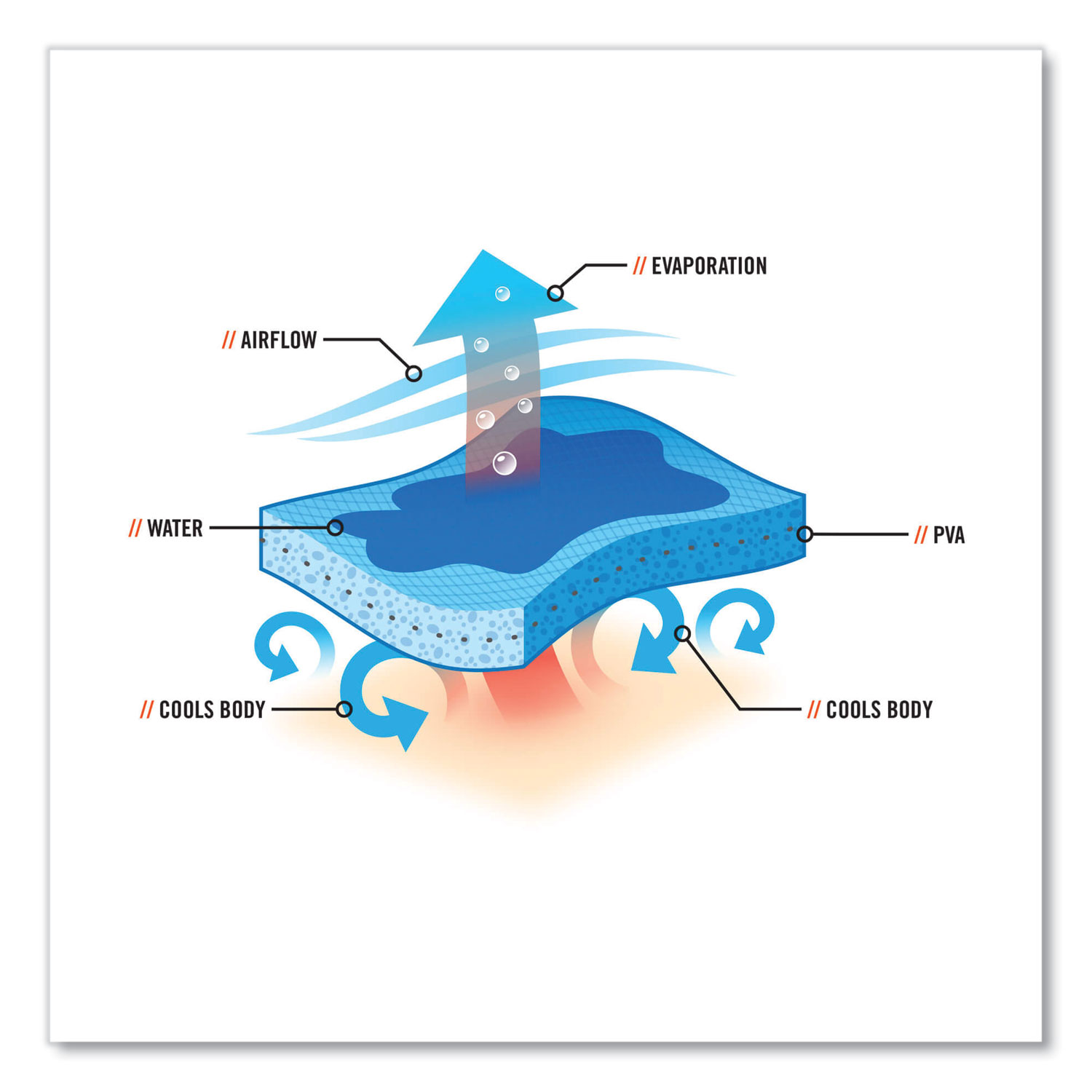 // EVAPORATION

// AIRFLOW

// WATER

// PVA

// COOLS BODY

// COOLS BODY