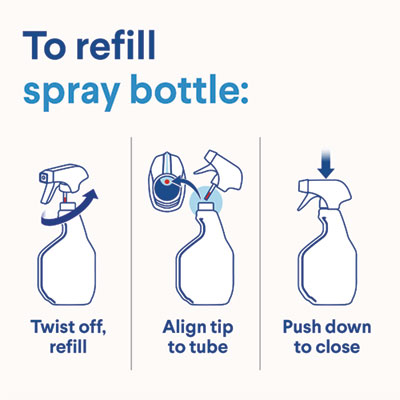 To refill
spray bottle:

Twist off,
refill

Align tip
to tube

Push down
to close