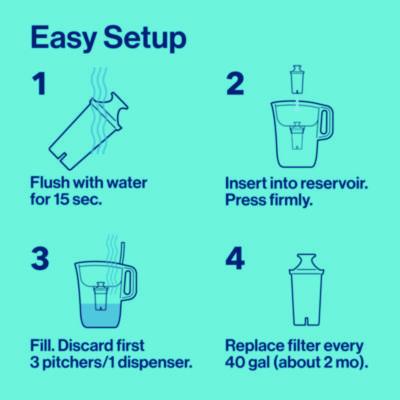 Easy Setup

1

Flush with water for 15 sec.

2

Insert into reservoir. Press firmly.

3

Fill. Discard first 3 pitchers/1 dispenser.

4

Replace filter every 40 gal (about 2 mo).