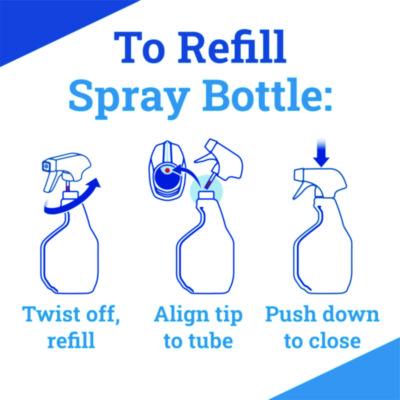 To Refill
Spray Bottle:

Twist off, refill

Align tip to tube

Push down to close