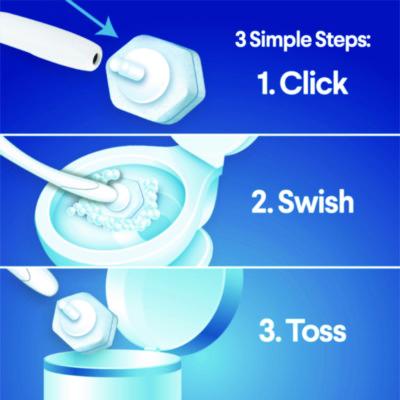 3 Simple Steps:
1. Click

2. Swish

3. Toss