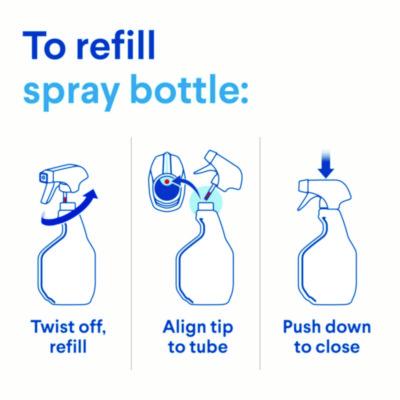 To refill spray bottle:

Twist off, refill

Align tip to tube

Push down to close