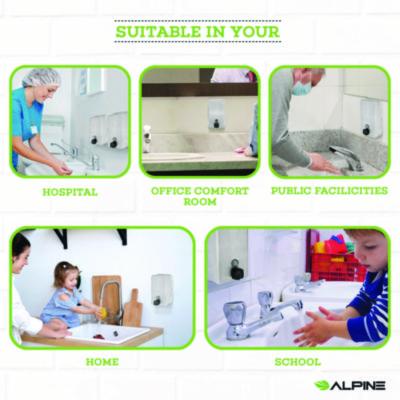 SUITABLE IN YOUR

HOSPITAL

OFFICE COMFORT ROOM

PUBLIC FACILICITIES

HOME

SCHOOL

ALPINE