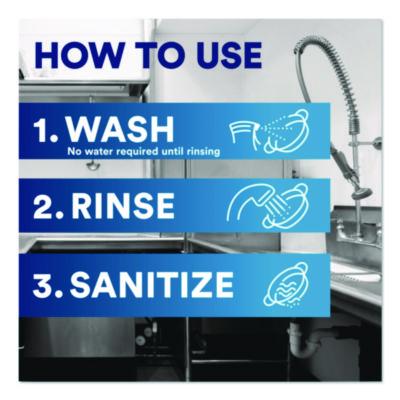 HOW TO USE

1. WASH
No water required until rinsing

2. RINSE

3. SANITIZE