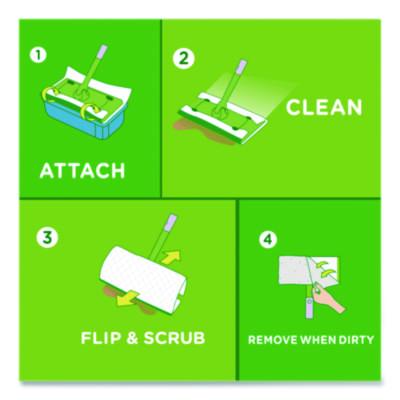 1

ATTACH

2

CLEAN

3

FLIP & SCRUB

4

REMOVE WHEN DIRTY