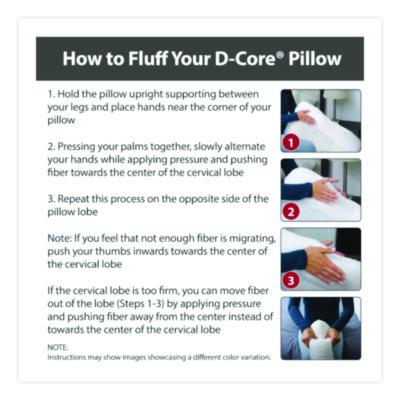 How to Fluff Your D-Core® Pillow

1. Hold the pillow upright supporting between your legs and place hands near the corner of your pillow

2. Pressing your palms together, slowly alternate your hands while applying pressure and pushing fiber towards the center of the cervical lobe

3. Repeat this process on the opposite side of the pillow lobe

Note: If you feel that not enough fiber is migrating, push your thumbs inwards towards the center of the cervical lobe

If the cervical lobe is too firm, you can move fiber out of the lobe (Steps 1-3) by applying pressure and pushing fiber away from the center instead of towards the center of the cervical lobe

NOTE:
Instructions may show images showcasing a different color variation.

1

2

3