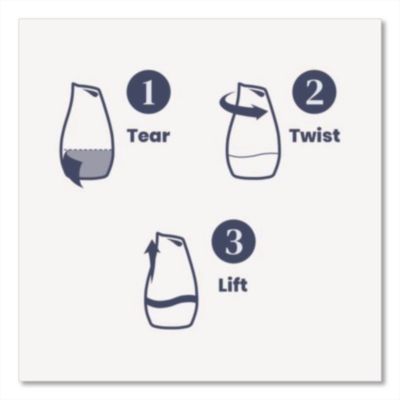 1
Tear

2
Twist

3
Lift