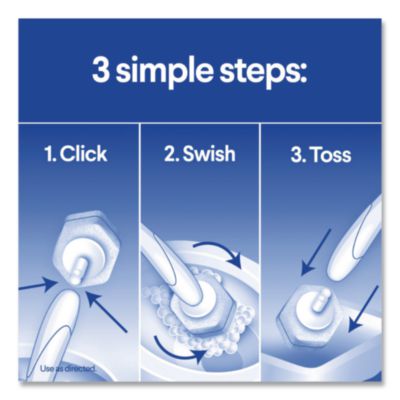 3 simple steps:

1. Click

2. Swish

3. Toss

Use as directed.