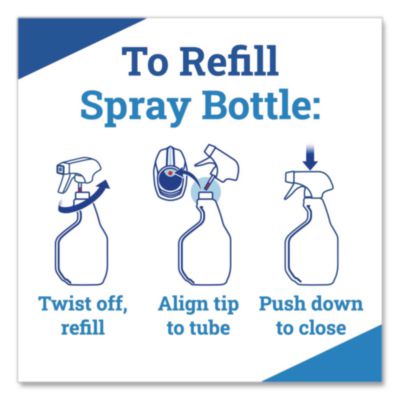 To Refill
Spray Bottle:

Twist off, refill

Align tip to tube

Push down to close