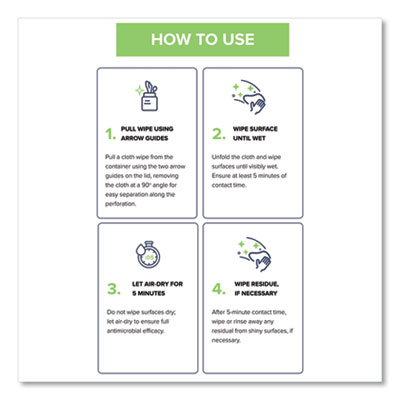 HOW TO USE

1. PULL WIPE USING ARROW GUIDES

Pull a cloth wipe from the container using the two arrow guides on the lid, removing the cloth at a 90° angle for easy separation along the perforation.

2. WIPE SURFACE UNTIL WET

Unfold the cloth and wipe surfaces until visibly wet. Ensure at least 5 minutes of contact time.

:05

3. LET AIR-DRY FOR 5 MINUTES

Do not wipe surfaces dry; let air-dry to ensure full antimicrobial efficacy.

4. WIPE RESIDUE, IF NECESSARY

After 5-minute contact time, wipe or rinse away any residual from shiny surfaces, if necessary.