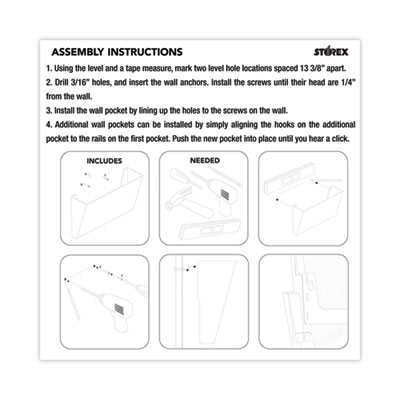 ASSEMBLY INSTRUCTIONS

STOREX

1. Using the level and a tape measure, mark two level hole locations spaced 13 3/8" apart.

2. Drill 3/16" holes, and insert the wall anchors. Install the screws until their head are 1/4" from the wall.

3. Install the wall pocket by lining up the holes to the screws on the wall.

4. Additional wall pockets can be installed by simply aligning the hooks on the additional pocket to the rails on the first pocket. Push the new pocket into place until you hear a click.

INCLUDES

NEEDED