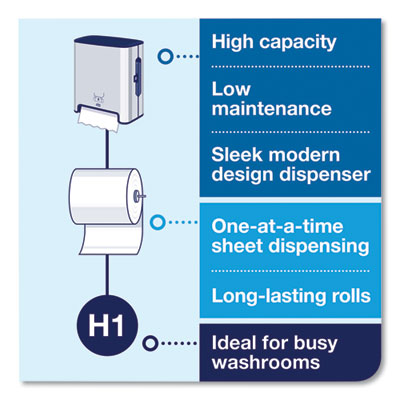 High capacity

Low maintenance

Sleek modern design dispenser

One-at-a-time sheet dispensing

Long-lasting rolls

H1

Ideal for busy washrooms