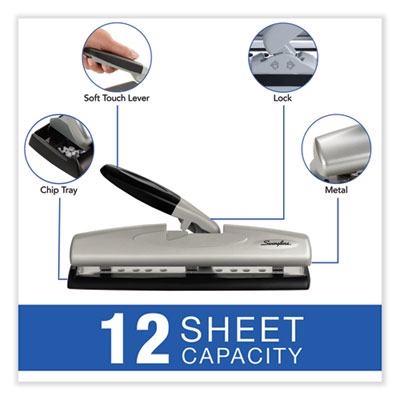 Soft Touch Lever

Lock

Chip Tray

Metal

Swingline

12 SHEET CAPACITY