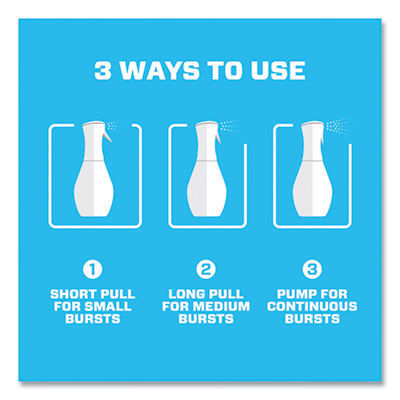 3 WAYS TO USE

1
SHORT PULL FOR SMALL BURSTS

2
LONG PULL FOR MEDIUM BURSTS

3
PUMP FOR CONTINUOUS BURSTS