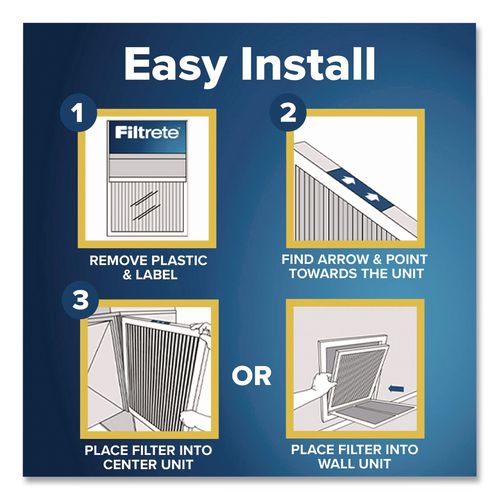 Easy Install

1

Filtrete

REMOVE PLASTIC & LABEL

2

FIND ARROW & POINT TOWARDS THE UNIT

3

PLACE FILTER INTO CENTER UNIT

OR

PLACE FILTER INTO WALL UNIT