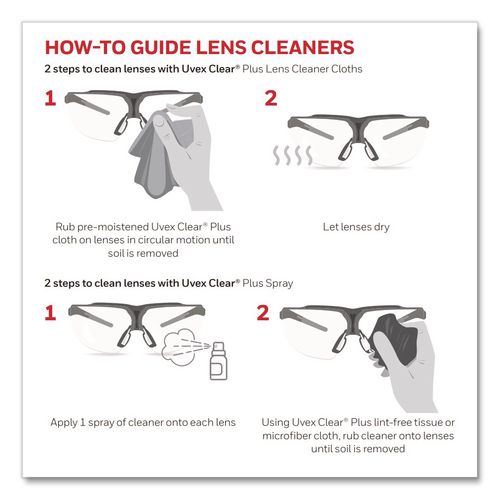 HOW-TO GUIDE LENS CLEANERS

2 steps to clean lenses with Uvex Clear® Plus Lens Cleaner Cloths

1

Rub pre-moistened Uvex Clear® Plus cloth on lenses in circular motion until soil is removed

2

Let lenses dry

2 steps to clean lenses with Uvex Clear® Plus Spray

1

Apply 1 spray of cleaner onto each lens

2

Using Uvex Clear® Plus lint-free tissue or microfiber cloth, rub cleaner onto lenses until soil is removed