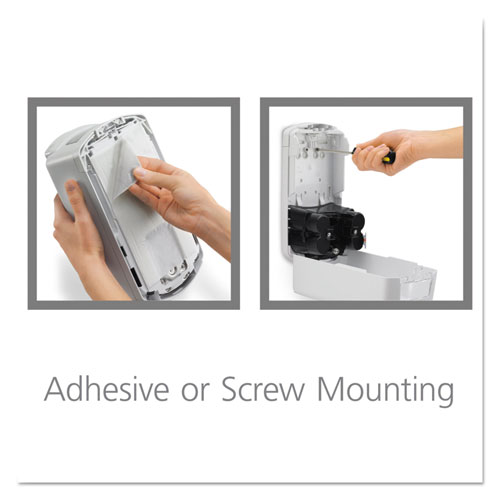 Adhesive or Screw Mounting