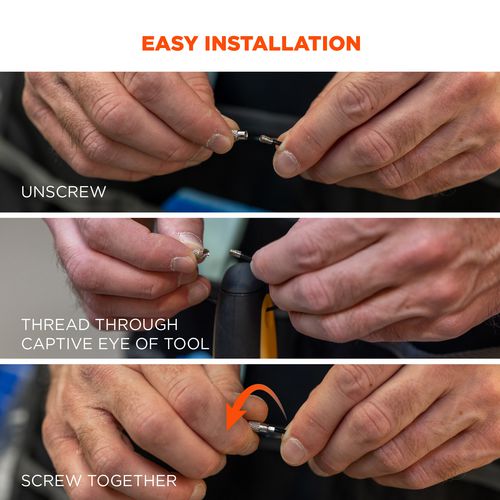 EASY INSTALLATION

UNSCREW

THREAD THROUGH CAPTIVE EYE OF TOOL

SCREW TOGETHER