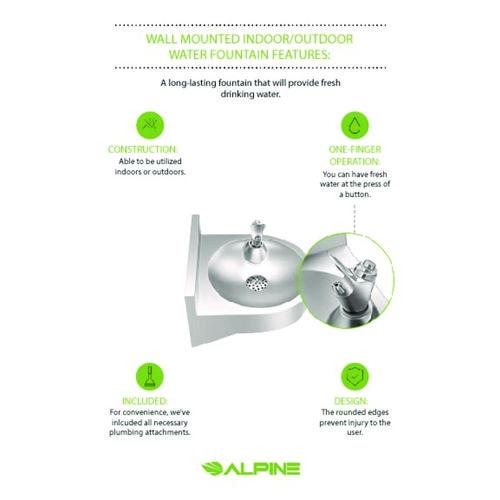 WALL MOUNTED INDOOR/OUTDOOR WATER FOUNTAIN FEATURES:

A long-lasting fountain that will provide fresh drinking water.

CONSTRUCTION:
Able to be utilized indoors or outdoors.

ONE-FINGER OPERATION:
You can have fresh water at the press of a button.

INCLUDED:
For convenience, we've inlcuded all necessary plumbing attachments.

DESIGN:
The rounded edges prevent injury to the user.

ALPINE