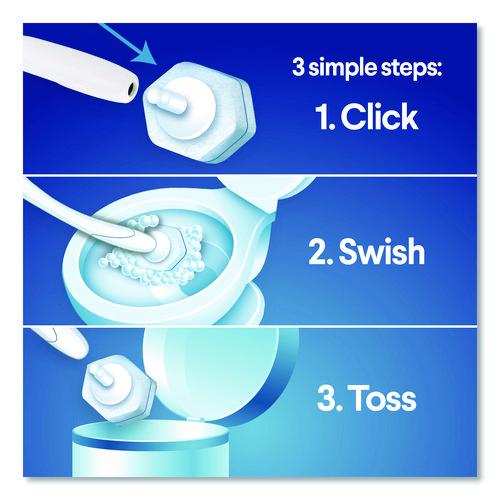 3 simple steps:

1. Click

2. Swish

3. Toss