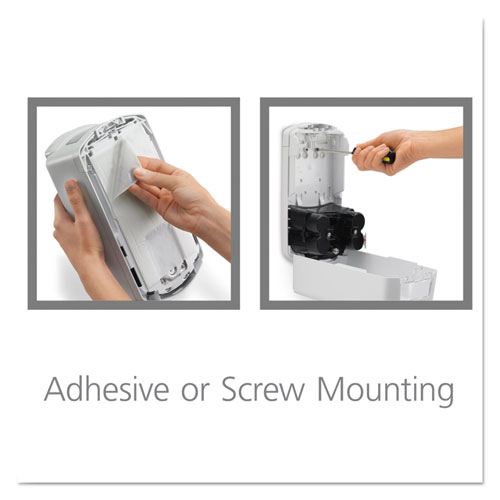 Adhesive or Screw Mounting