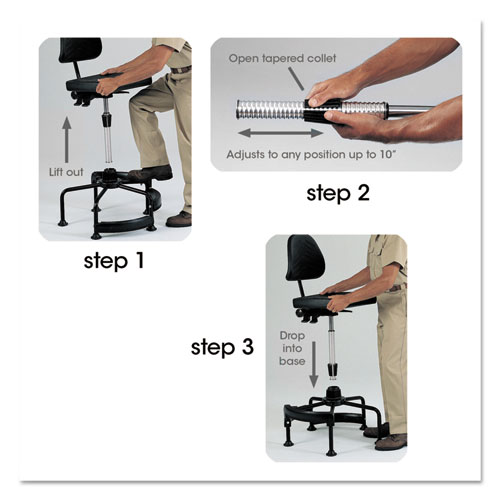 Lift out

step 1

Open tapered collet

Adjusts to any position up to 10"

step 2

step 3

Drop into base